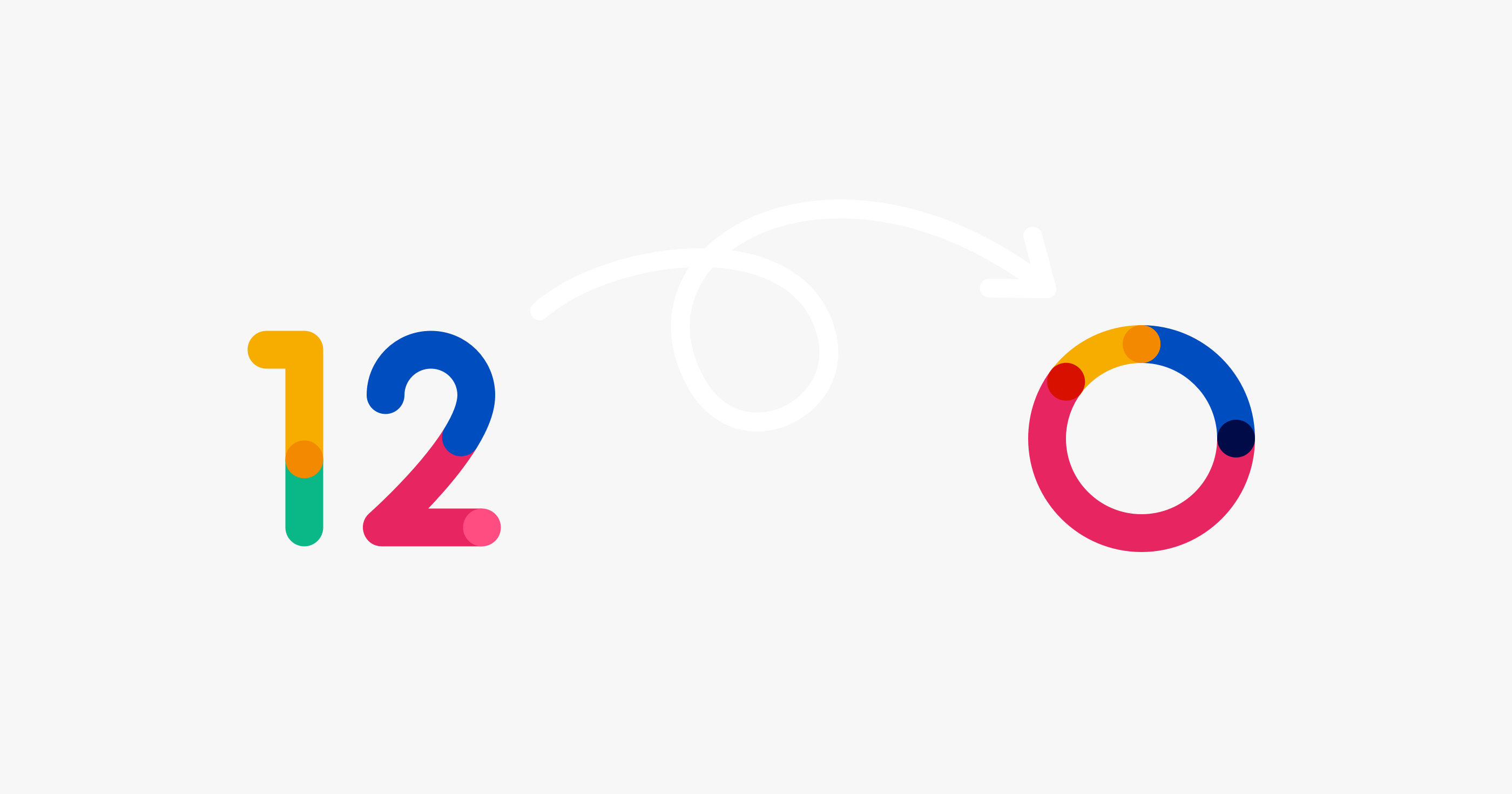 12